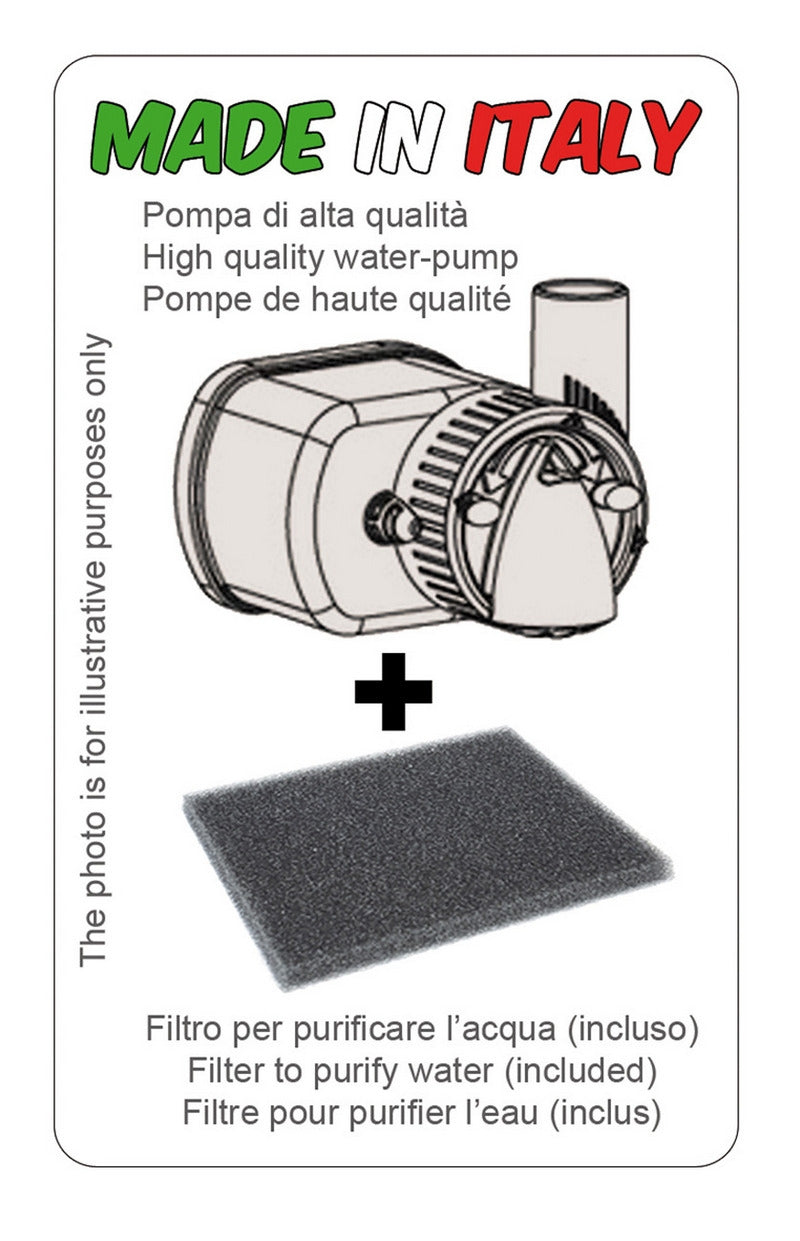 MADE IN ITALY

Pompa di alta qualità
High quality water-pump
Pompe de haute qualité

The photo is for illustrative purposes only

+

Filtro per purificare l'acqua (incluso)
Filter to purify water (included)
Filtre pour purifier l'eau (inclus)