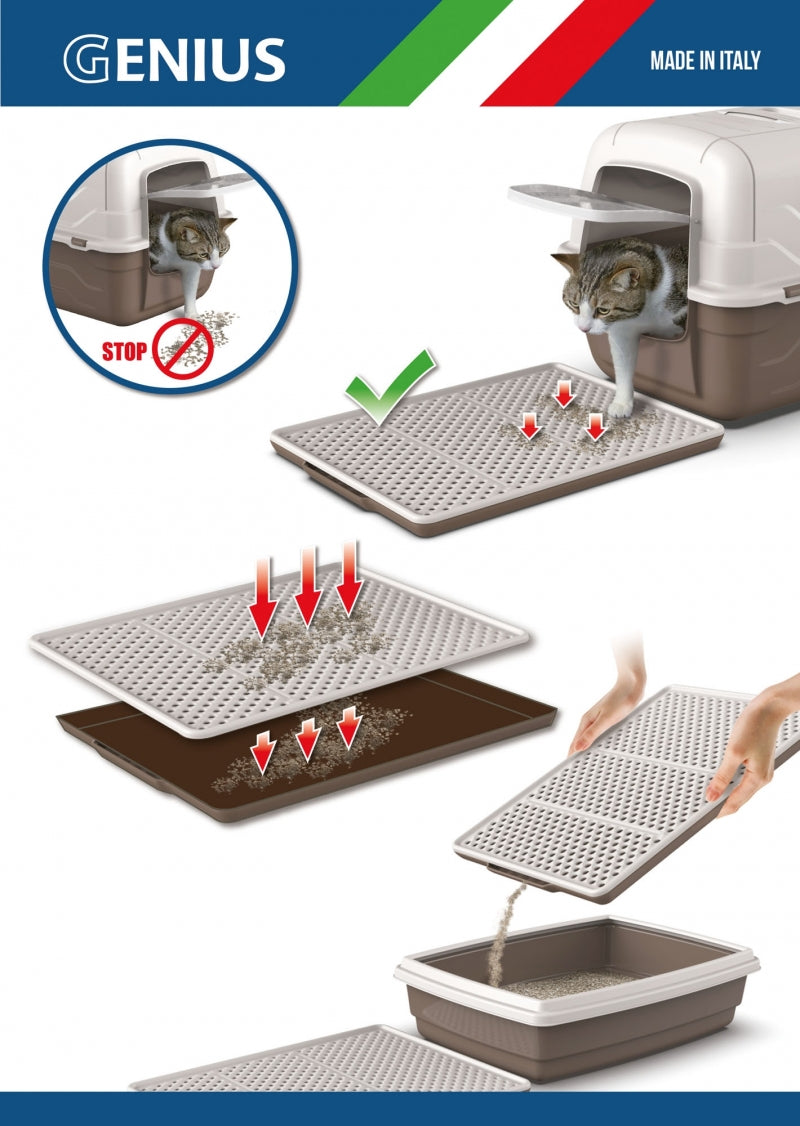 GENIUS

MADE IN ITALY

STOP